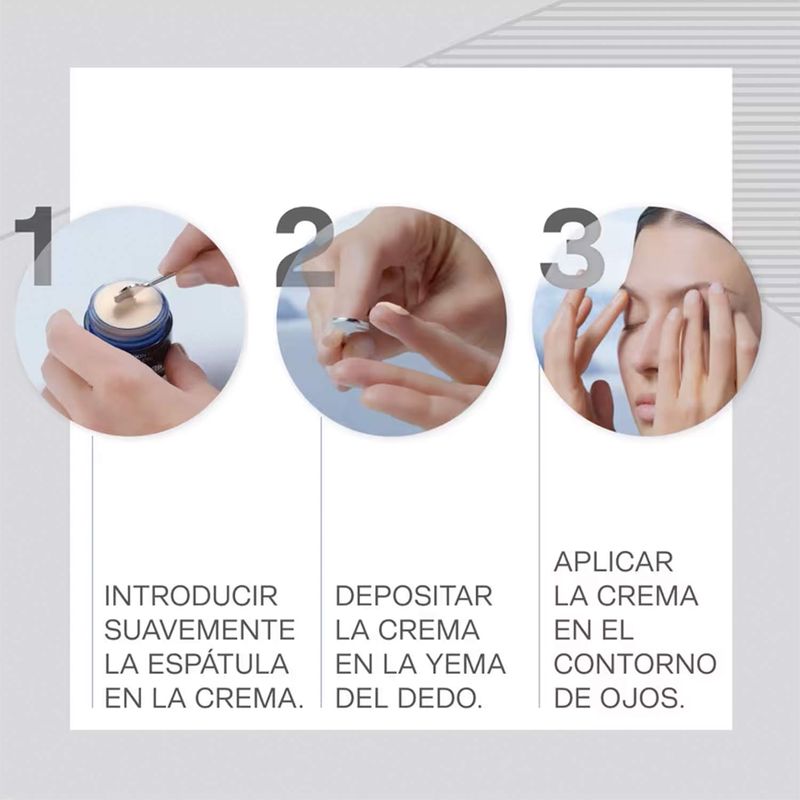 1

INTRODUCIR SUAVEMENTE LA ESPÁTULA EN LA CREMA.

2

DEPOSITAR LA CREMA EN LA YEMA DEL DEDO.

3

APLICAR LA CREMA EN EL CONTORNO DE OJOS.